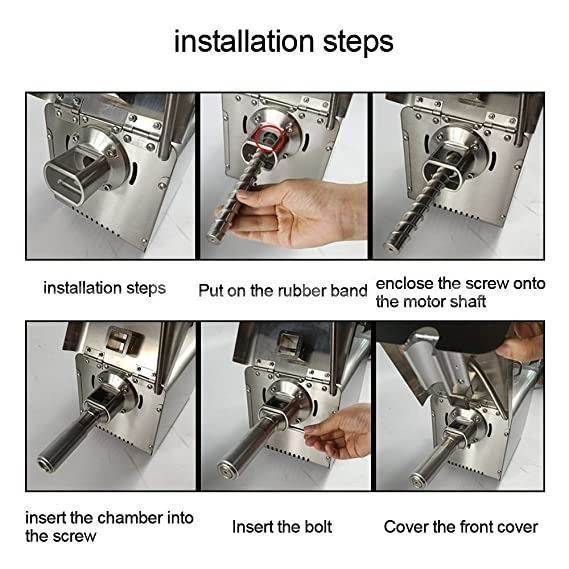 installation steps

installation steps

Put on the rubber band

enclose the screw onto the motor shaft

insert the chamber into the screw

Insert the bolt

Cover the front cover