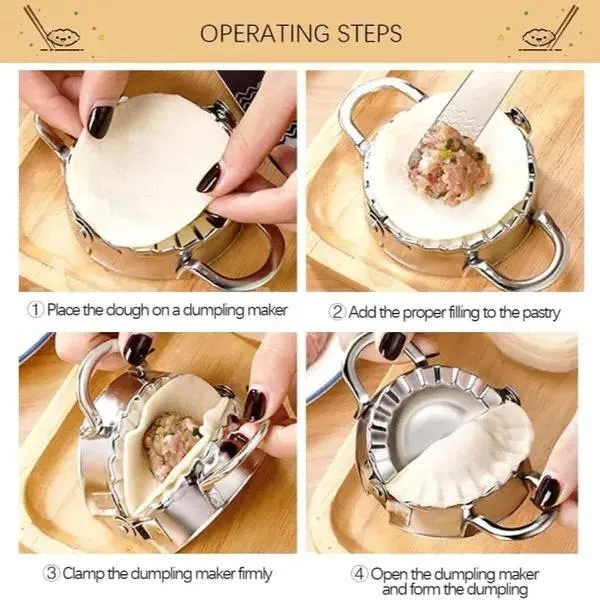 OPERATING STEPS

① Place the dough on a dumpling maker

② Add the proper filling to the pastry

③ Clamp the dumpling maker firmly

④ Open the dumpling maker and form the dumpling