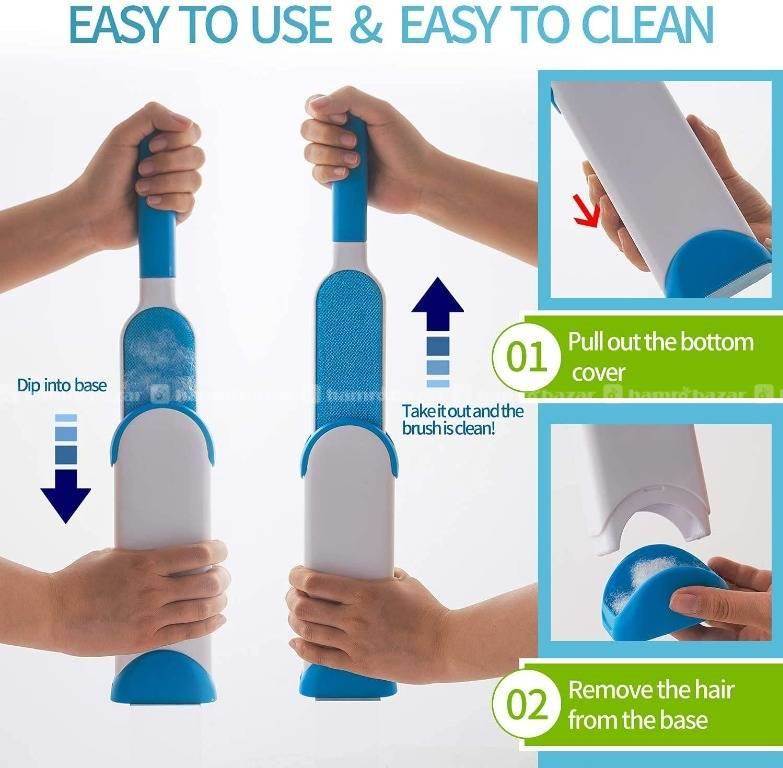 EASY TO USE & EASY TO CLEAN

Dip into base

Take it out and the brush is clean!

01 Pull out the bottom cover

02 Remove the hair from the base

hamrobazar hamrobazar hamrobazar